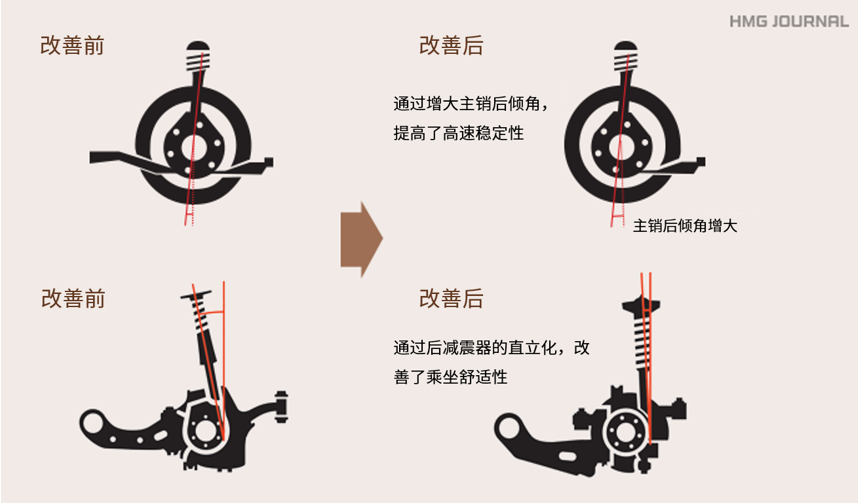 HMG JOURNAL

改善前

改善后

通过增大主销后倾角，提高了高速稳定性

主销后倾角增大

改善前

改善后

通过后减震器的直立化，改善了乘坐舒适性